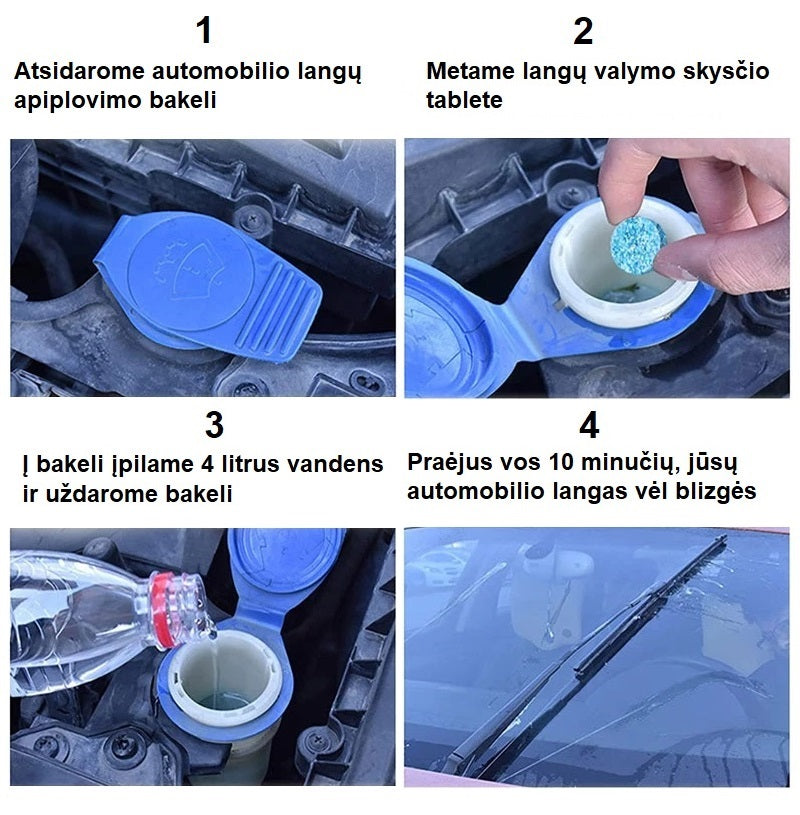 1

Atsidarome automobilio langų apiplovimo bakeli

2

Metame langų valymo skysčio tablete

3

Į bakeli įpilame 4 litrus vandens ir uždarome bakeli

4

Praėjus vos 10 minučių, jūsų automobilio langas vėl blizgės